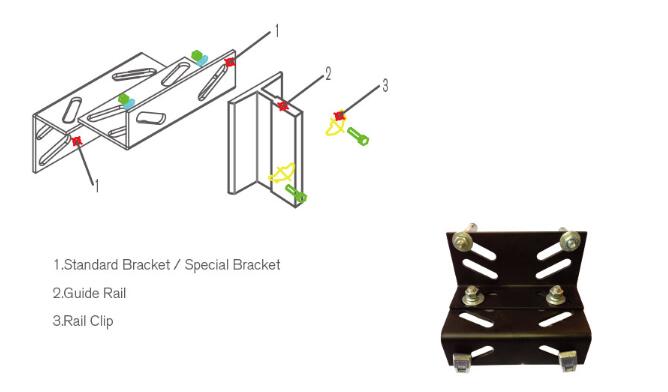 1
2
3
1

1.Standard Bracket / Special Bracket

2.Guide Rail

3.Rail Clip