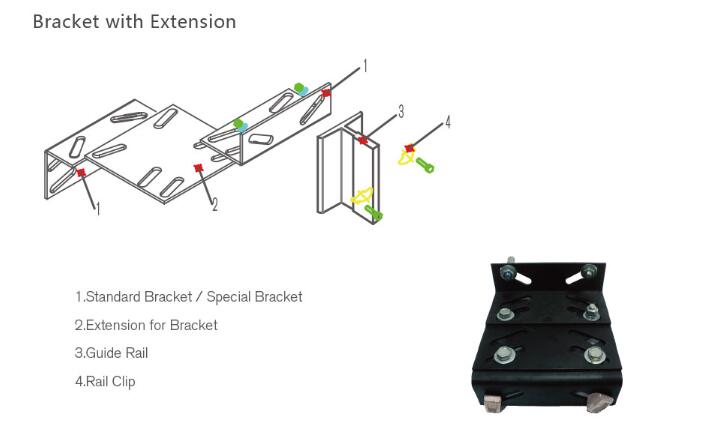 Bracket with Extension

1

3

4

1

2

1.Standard Bracket / Special Bracket

2.Extension for Bracket

3.Guide Rail

4.Rail Clip