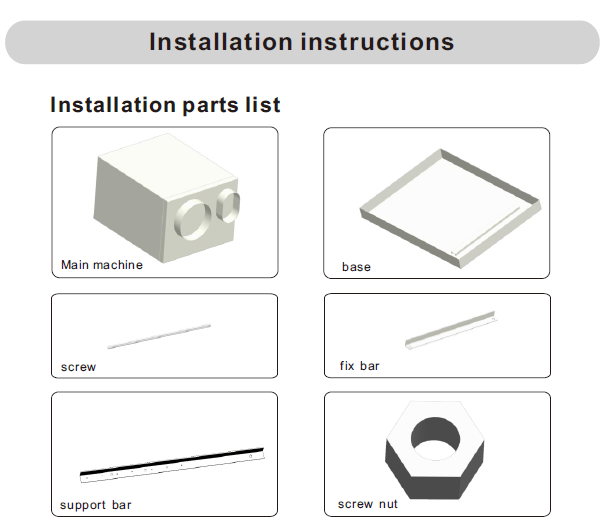 Installation instructions

Installation parts list

Main machine

base

screw

fix bar

support bar

screw nut